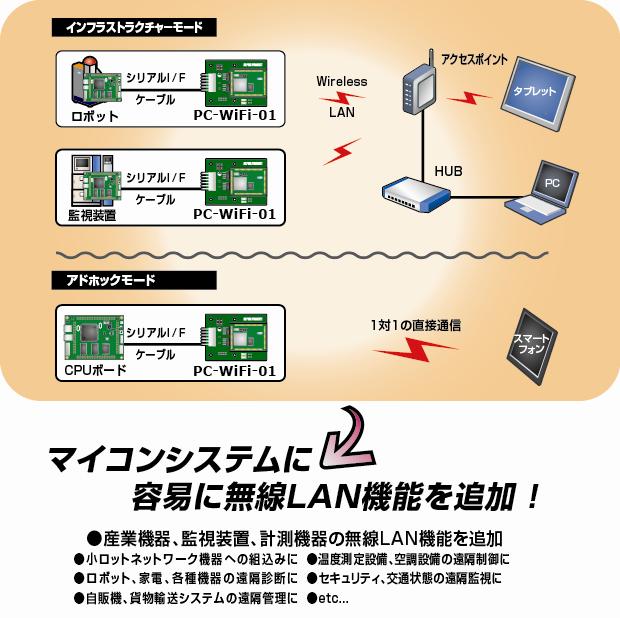 インフラストラクチャーモード

シリアルI/F
ケーブル
ロボット
PC-WiFi-01

シリアルI/F
ケーブル
監視装置
PC-WiFi-01

Wireless
LAN

アクセスポイント
タブレット
HUB
PC

アドホックモード

シリアルI/F
ケーブル
CPUボード
PC-WiFi-01

1対1の直接通信
スマートフォン

マイコンシステムに
容易に無線LAN機能を追加!

●産業機器、監視装置、計測機器の無線LAN機能を追加
●小ロットネットワーク機器への組込みに
●ロボット、家電、各種機器の遠隔診断に
●自販機、貨物輸送システムの遠隔管理に
●温度測定設備、空調設備の遠隔制御に
●セキュリティ、交通状態の遠隔監視に
●etc...